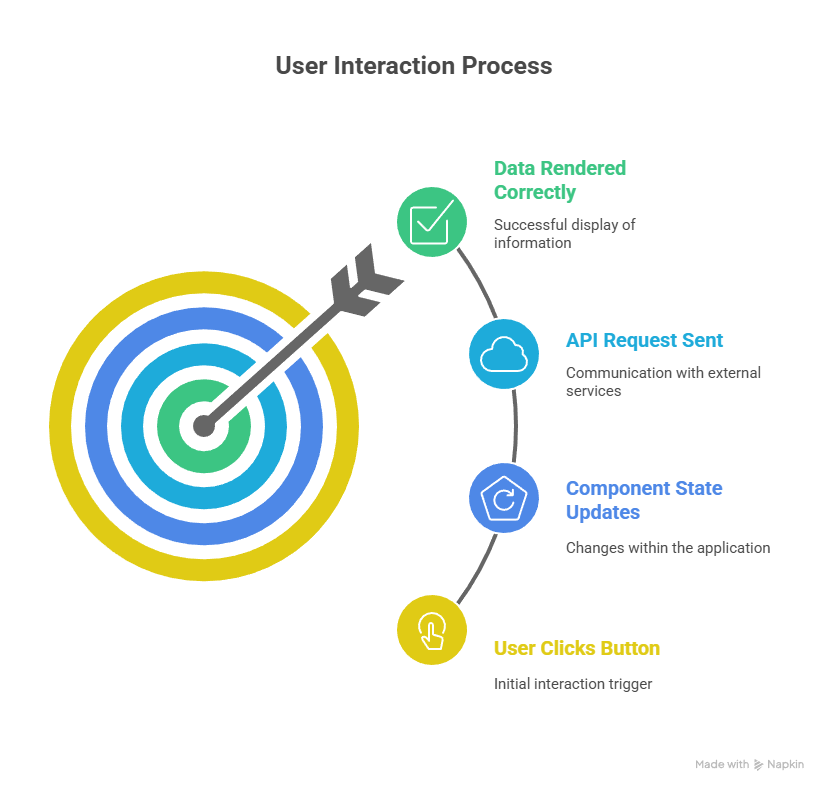 User Interaction Process

Data Rendered Correctly

Successful display of information

API Request Sent

Communication with external services

Component State Updates

Changes within the application

User Clicks Button

Initial interaction trigger

Made with Napkin