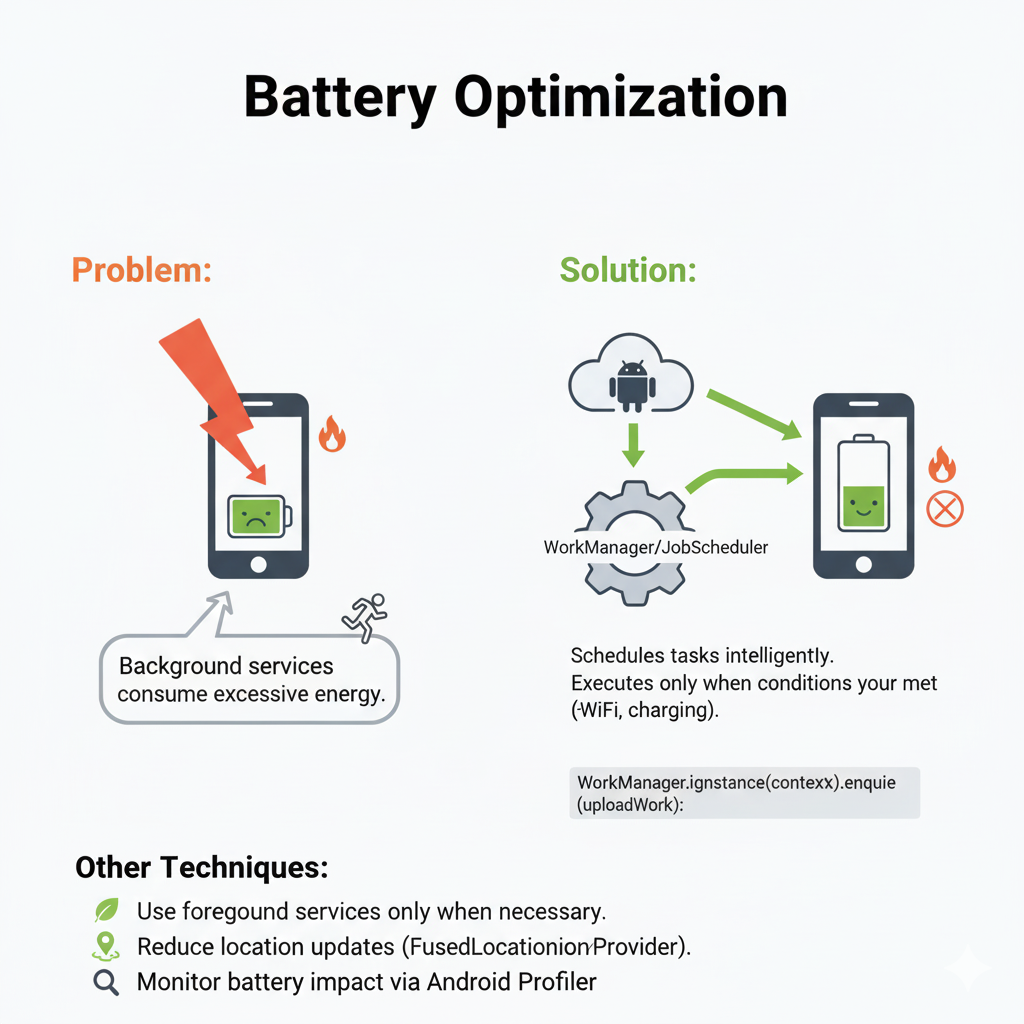 Battery Optimization

Problem:

Background services consume excessive energy.

Solution:

WorkManager/JobScheduler

Schedules tasks intelligently. Executes only when conditions your met (-WiFi, charging).

WorkManager.ignstance(contexx).enquie (uploadWork):

Other Techniques:

Use foregound services only when necessary.

Reduce location updates (FusedLocationionProvider).

Monitor battery impact via Android Profiler