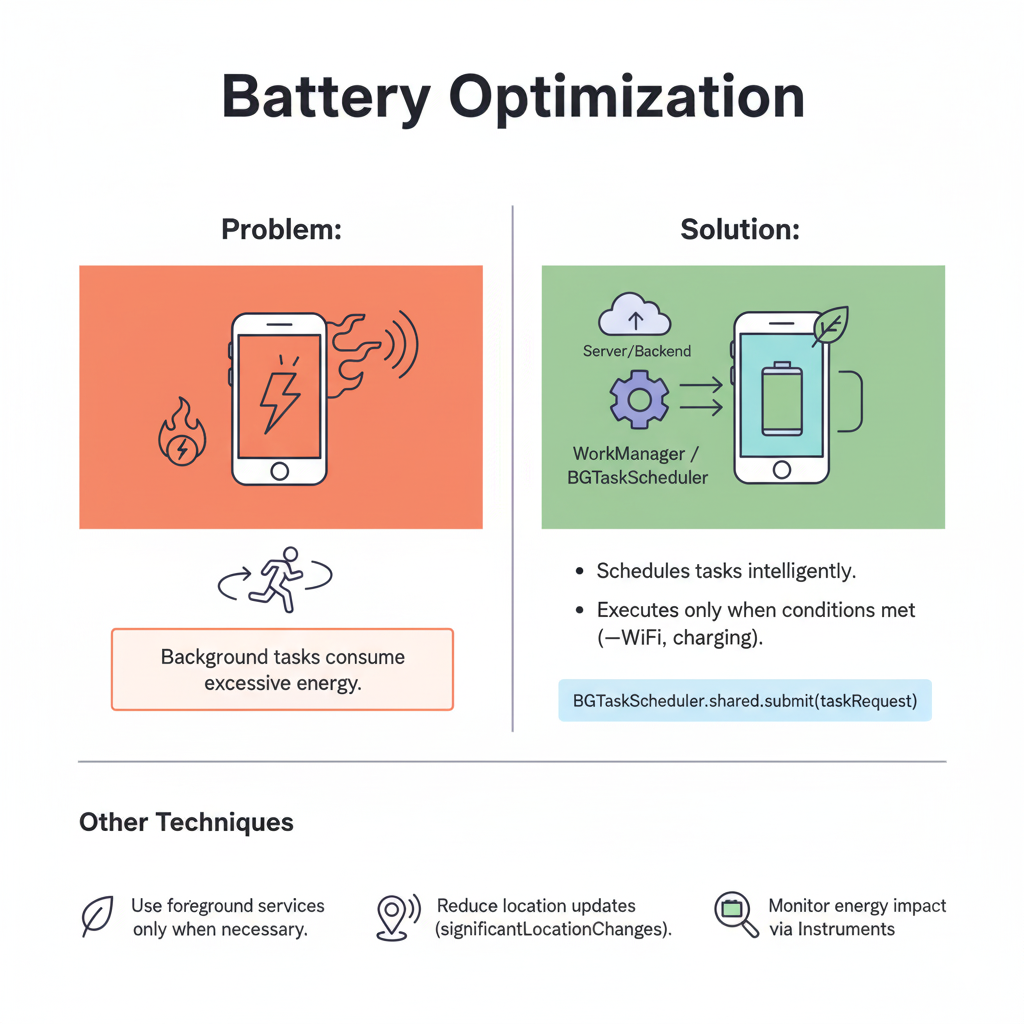 Battery Optimization

Problem:

Background tasks consume excessive energy.

Solution:

Server/Backend

WorkManager / BGTaskScheduler

• Schedules tasks intelligently.
• Executes only when conditions met (—WiFi, charging).

BGTaskScheduler.shared.submit(taskRequest)

Other Techniques

Use foreground services only when necessary.

Reduce location updates (significantLocationChanges).

Monitor energy impact via Instruments