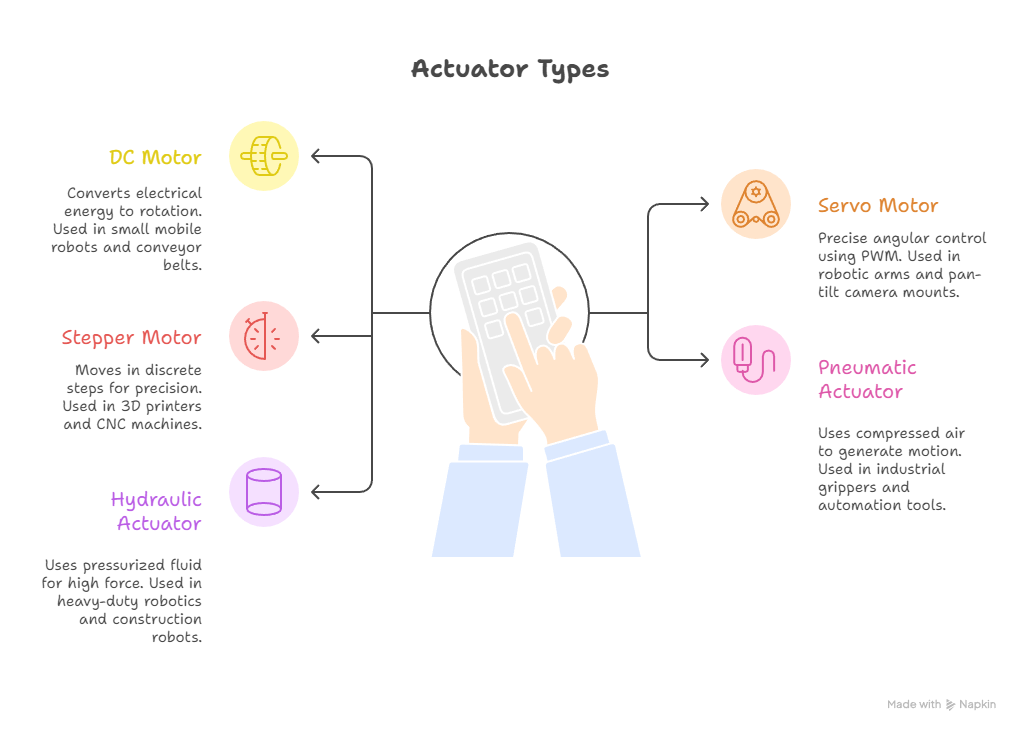 Actuator Types

DC Motor

Converts electrical energy to rotation. Used in small mobile robots and conveyor belts.

Stepper Motor

Moves in discrete steps for precision. Used in 3D printers and CNC machines.

Hydraulic Actuator

Uses pressurized fluid for high force. Used in heavy-duty robotics and construction robots.

Servo Motor

Precise angular control using PWM. Used in robotic arms and pan-tilt camera mounts.

Pneumatic Actuator

Uses compressed air to generate motion. Used in industrial grippers and automation tools.

Made with Napkin