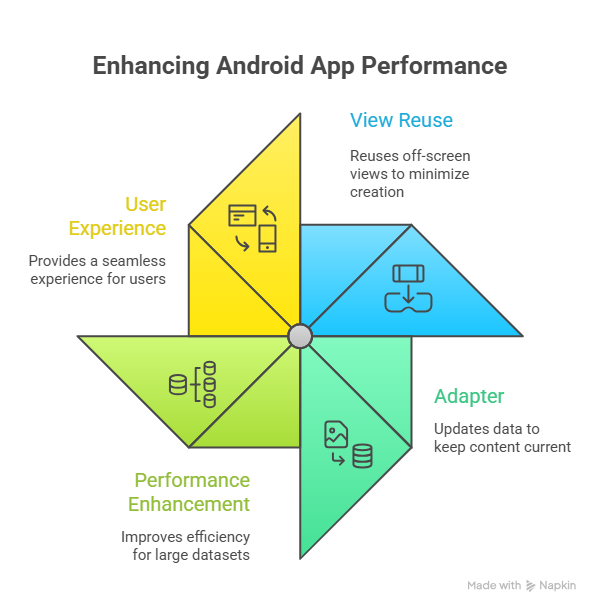 Enhancing Android App Performance

View Reuse

Reuses off-screen views to minimize creation

User Experience

Provides a seamless experience for users

Adapter

Updates data to keep content current

Performance Enhancement

Improves efficiency for large datasets

Made with Napkin